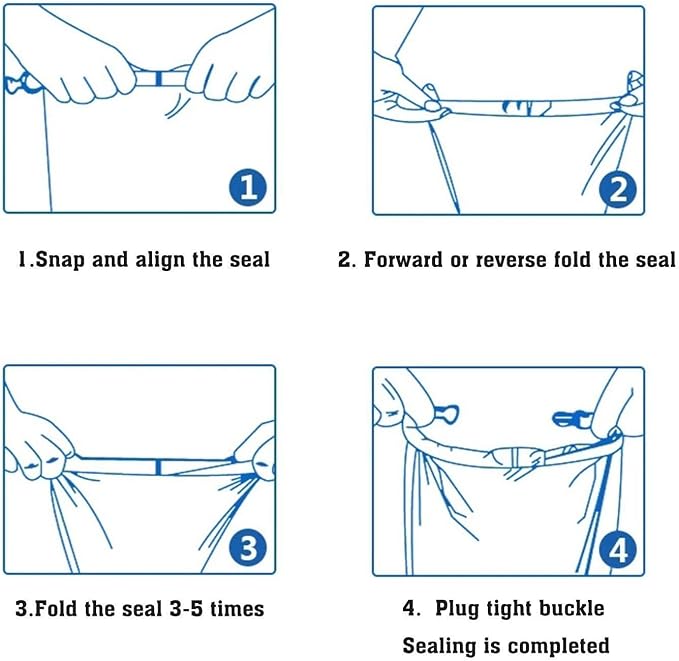 1

2

1.Snap and align the seal

2. Forward or reverse fold the seal

3

4

3.Fold the seal 3-5 times

4. Plug tight buckle
Sealing is completed