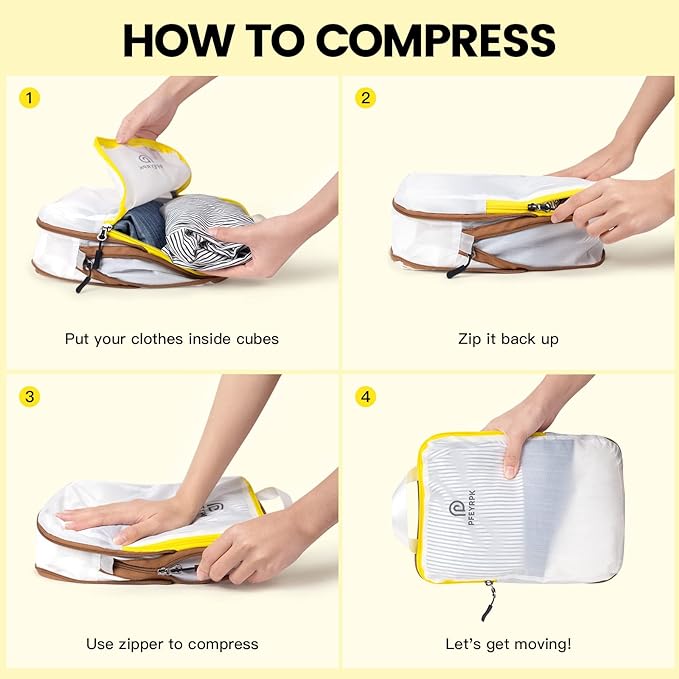 HOW TO COMPRESS

1

PFEYRPK

Put your clothes inside cubes

2

Zip it back up

3

Use zipper to compress

4

PFEYRPK

Let's get moving!