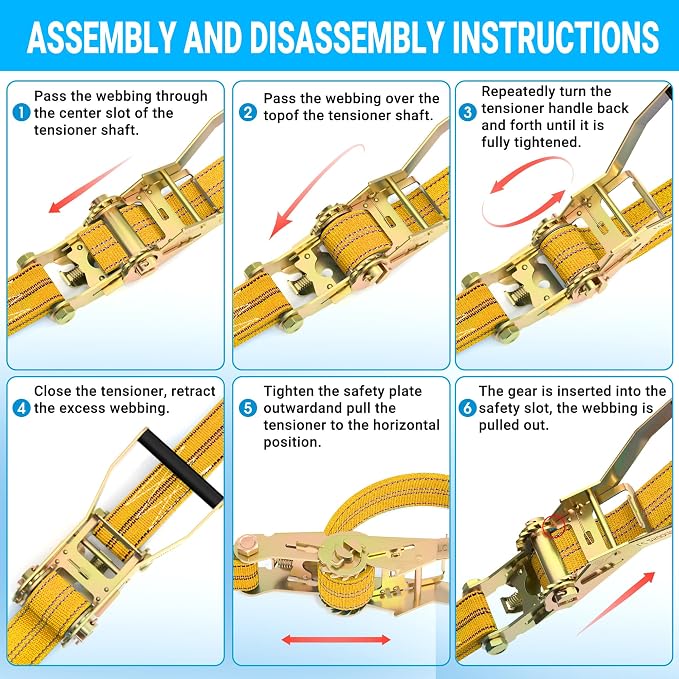 ASSEMBLY AND DISASSEMBLY INSTRUCTIONS

1 Pass the webbing through the center slot of the tensioner shaft.

2 Pass the webbing over the topof the tensioner shaft.

3 Repeatedly turn the tensioner handle back and forth until it is fully tightened.

4 Close the tensioner, retract the excess webbing.

5 Tighten the safety plate outwardand pull the tensioner to the horizontal position.

6 The gear is inserted into the safety slot, the webbing is pulled out.